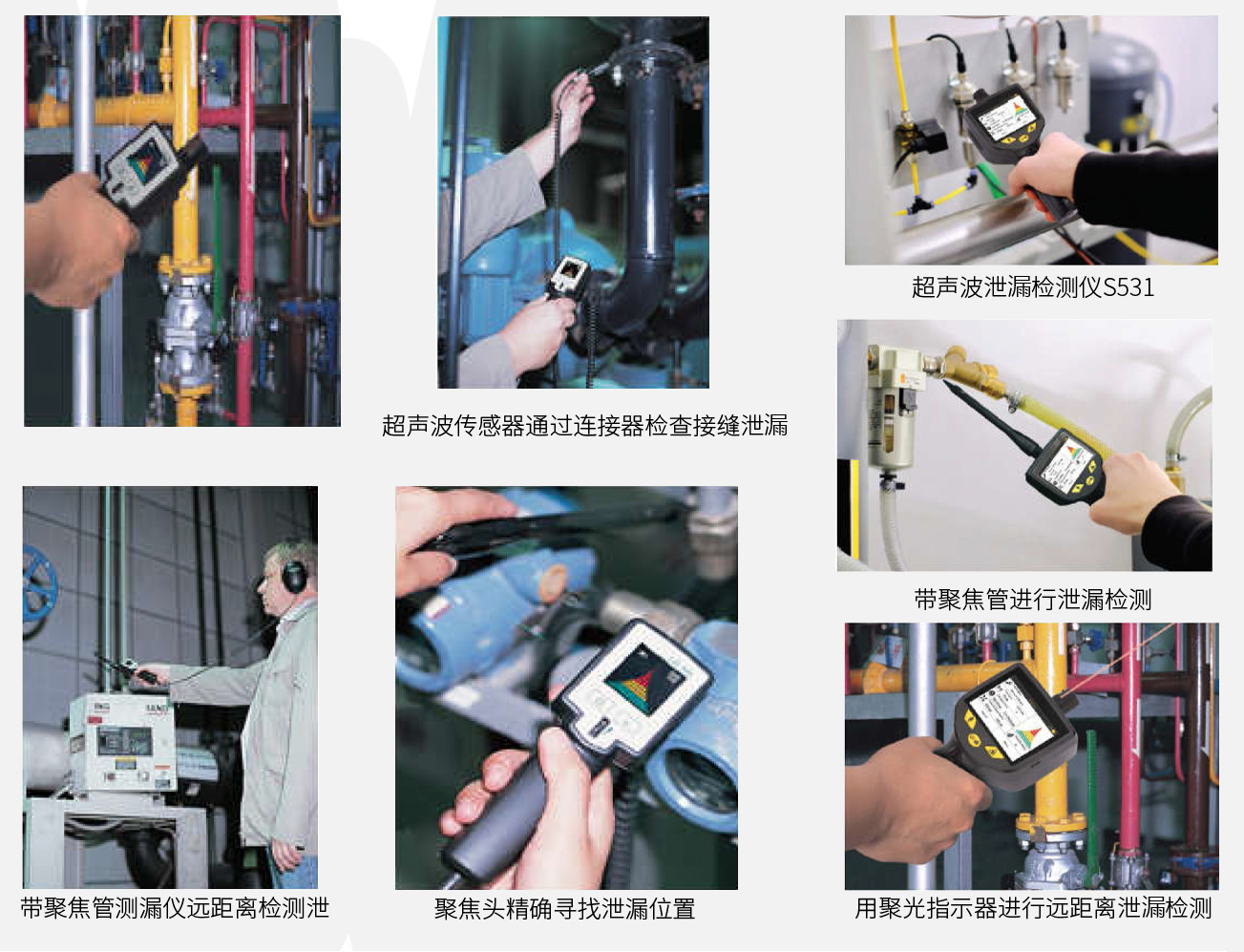 超声波传感器通过连接器检查接缝泄漏

超声波泄漏检测仪S531

带聚焦管进行泄漏检测

带聚焦管测漏仪远距离检测泄

聚焦头精确寻找泄漏位置

用聚光指示器进行远距离泄漏检测